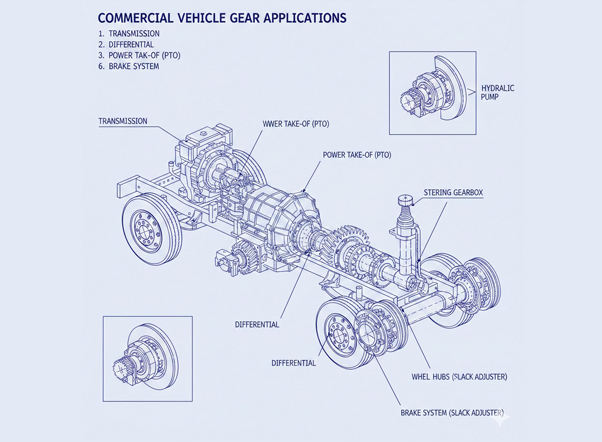 COMMERCIAL VEHICLE GEAR APPLICATIONS

1. TRANSMISSION
2. DIFFERENTIAL
3. POWER TAK-OF (PTO)
6. BRAKE SYSTEM

HYDRALIC PUMP

TRANSMISSION

WWER TAKE-OF (PTO)

POWER TAKE-OF (PTO)

STERING GEARBOX

DIFFERENTIAL

DIFFERENTIAL

WHEL HUBS (SLACK ADJUSTER)

BRAKE SYSTEM (SLACK ADJUSTER)